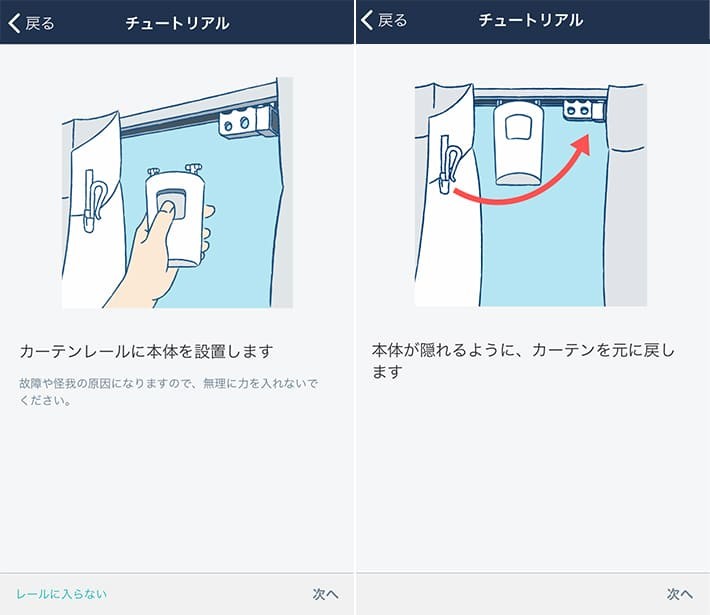 戻る

チュートリアル

カーテンレールに本体を設置します

故障や怪我の原因になりますので、無理に力を入れないでください。

レールに入らない

次へ

戻る

チュートリアル

本体が隠れるように、カーテンを元に戻します

次へ